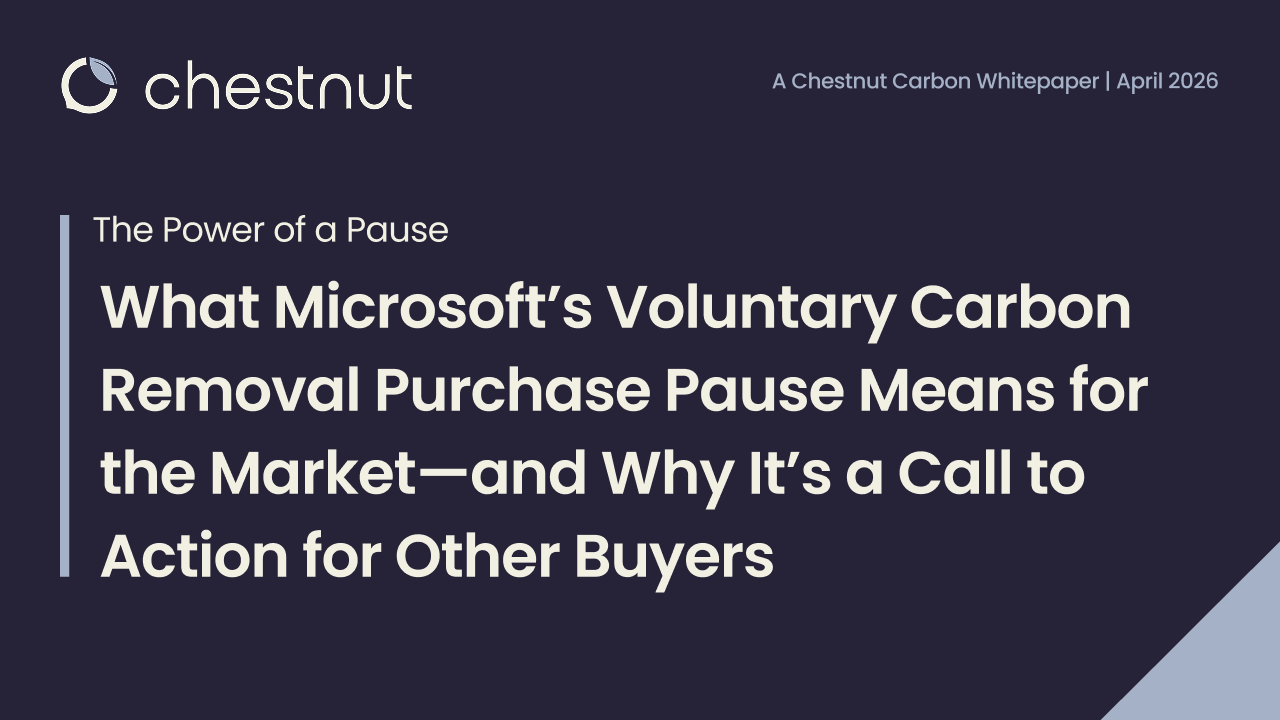 chestnut

A Chestnut Carbon Whitepaper | April 2026

The Power of a Pause

What Microsoft's Voluntary Carbon Removal Purchase Pause Means for the Market—and Why It's a Call to Action for Other Buyers